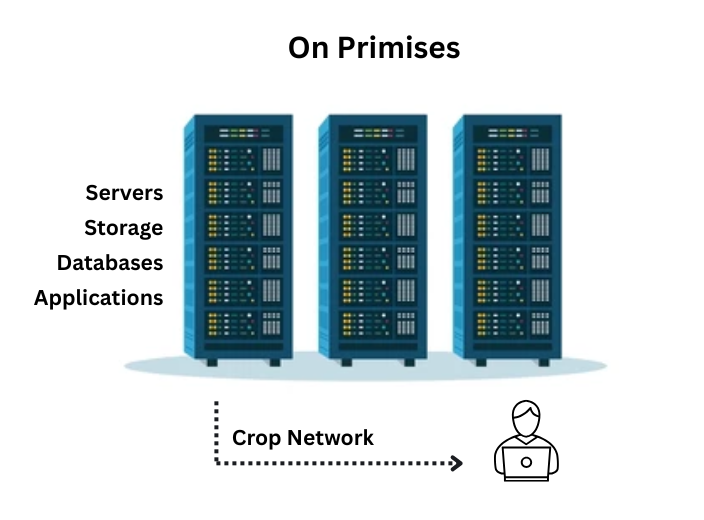 On Primises

Servers
Storage
Databases
Applications

Crop Network