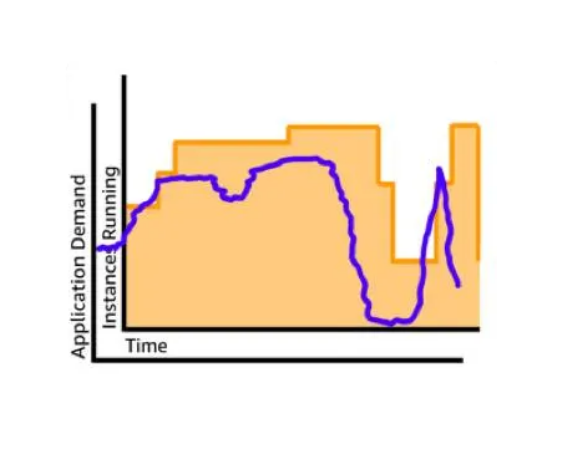 Application Demand
Instances Running
Time