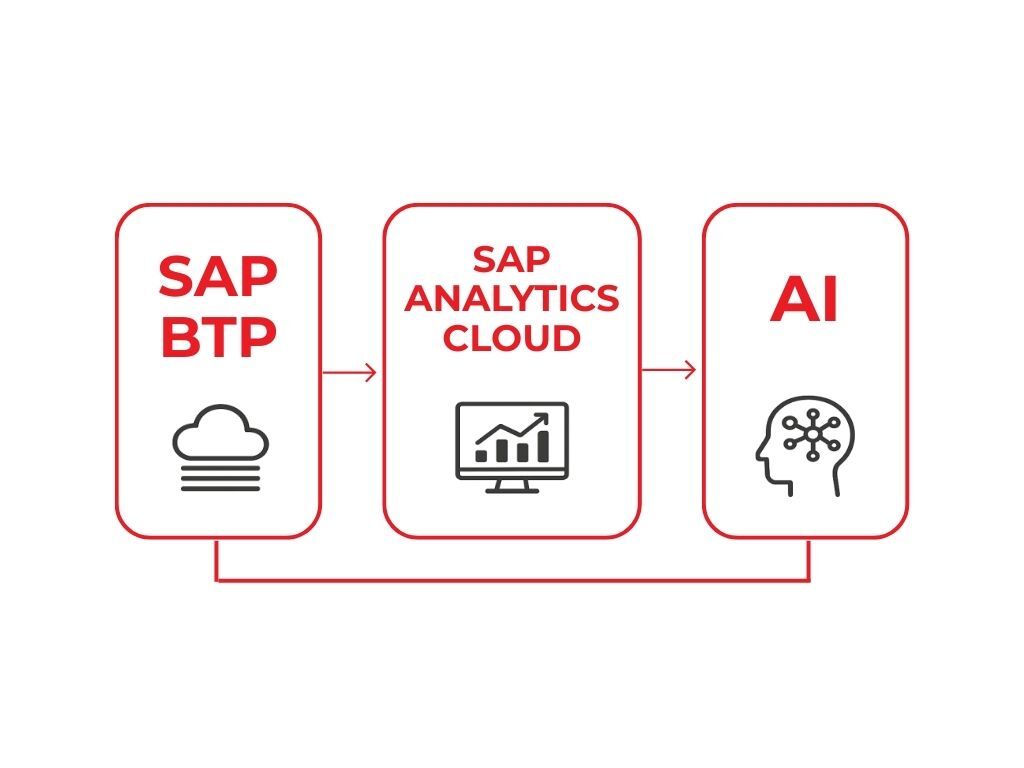 SAP BTP

SAP ANALYTICS CLOUD

AI